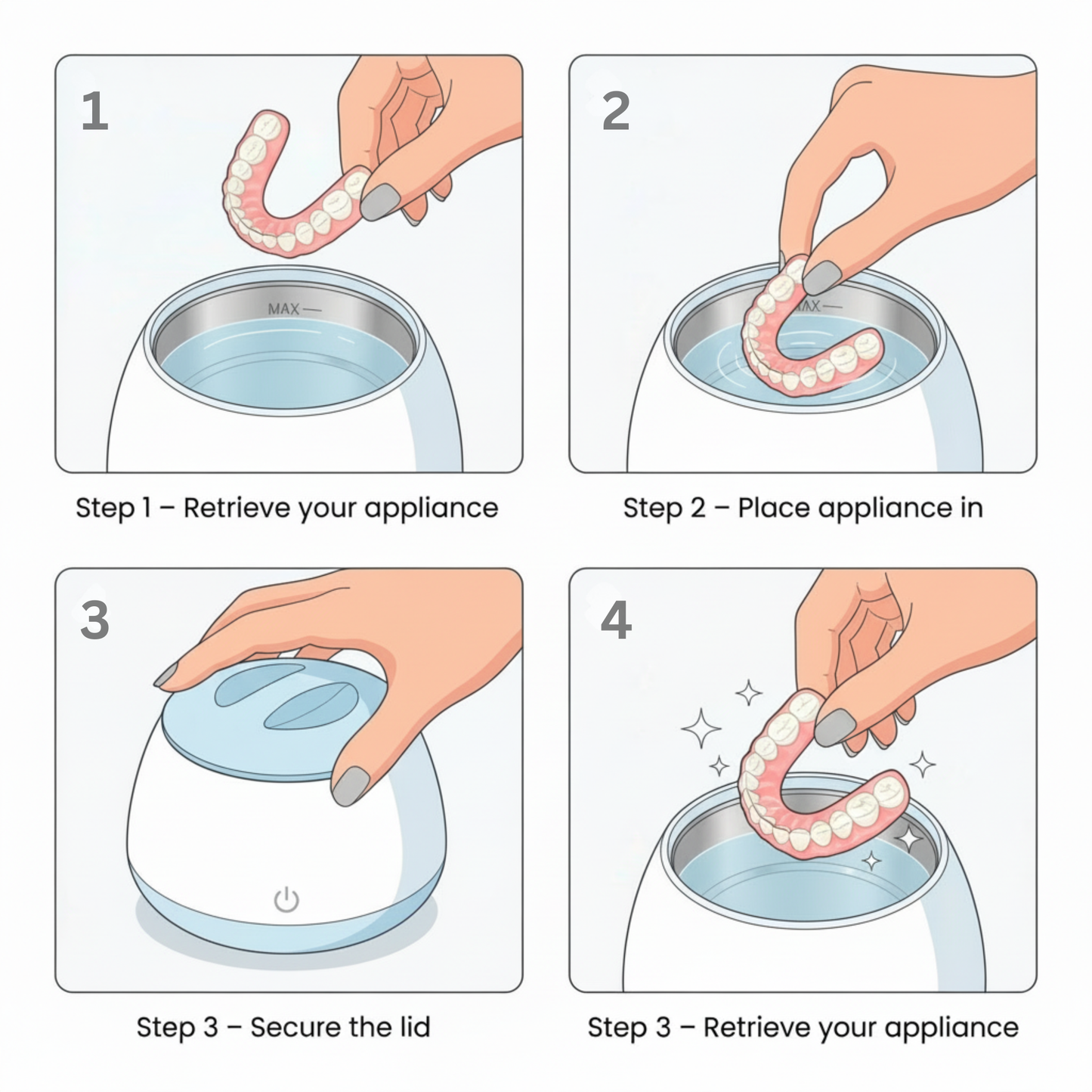 1

MAX

Step 1 – Retrieve your appliance

2

MAX

Step 2 – Place appliance in

3

Step 3 – Secure the lid

4

Step 3 – Retrieve your appliance