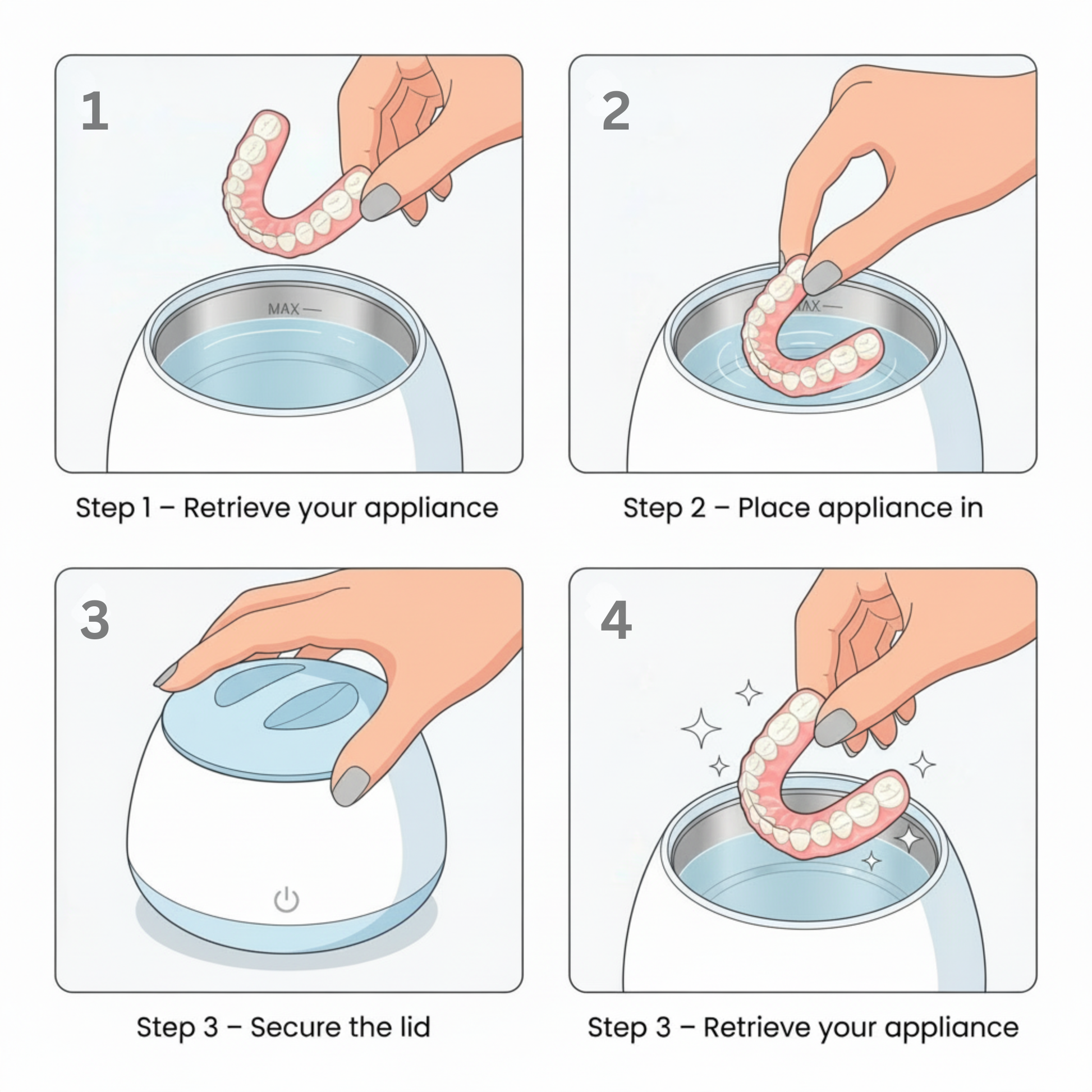 1

MAX

Step 1 – Retrieve your appliance

2

MAX

Step 2 – Place appliance in

3

Step 3 – Secure the lid

4

Step 3 – Retrieve your appliance